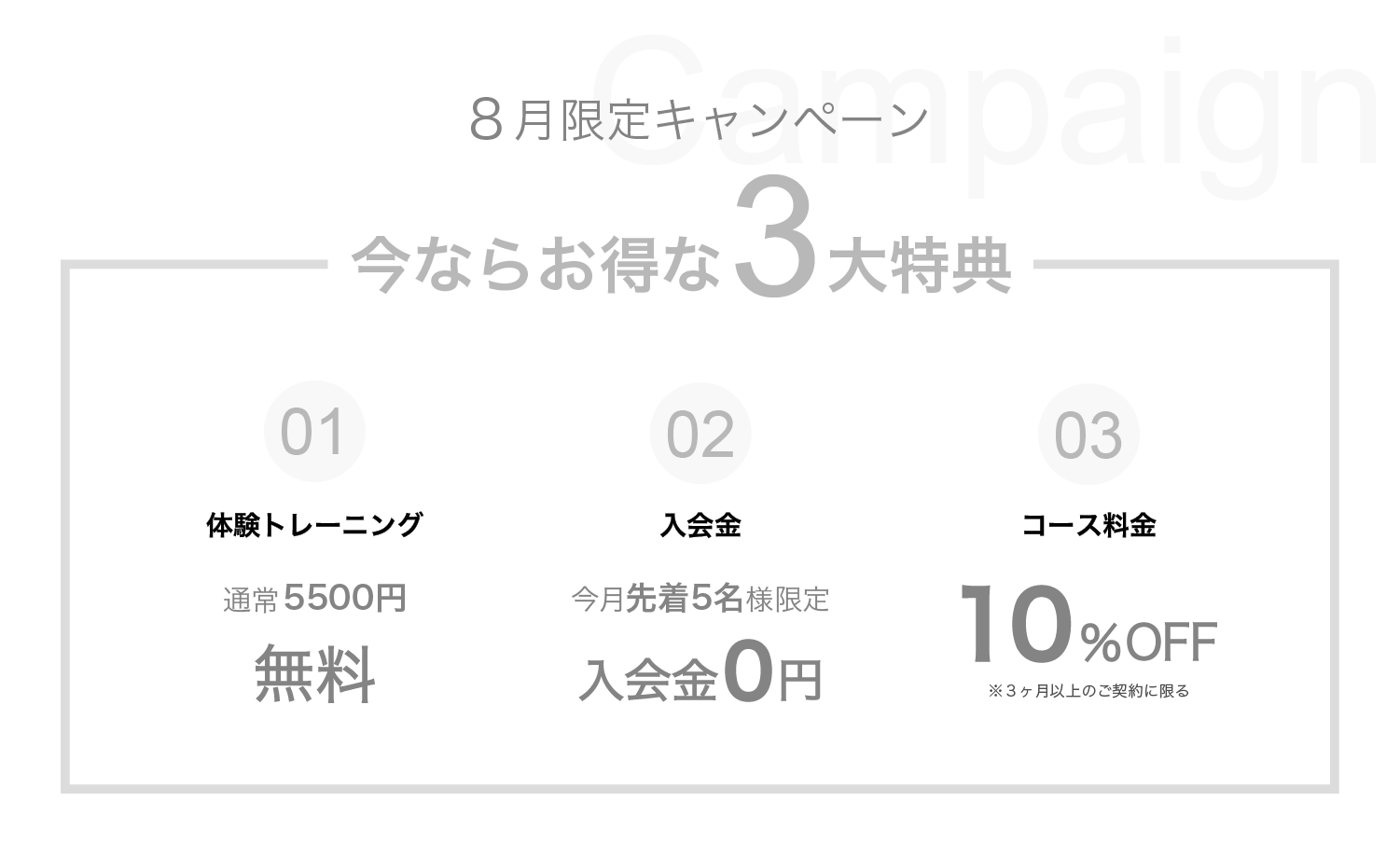 ８月限定キャンペーン

今ならお得な3大特典

01

体験トレーニング

通常5500円

無料

02

入会金

今月先着5名様限定

入会金0円

03

コース料金

10%OFF

※３ヶ月以上のご契約に限る

Campaign