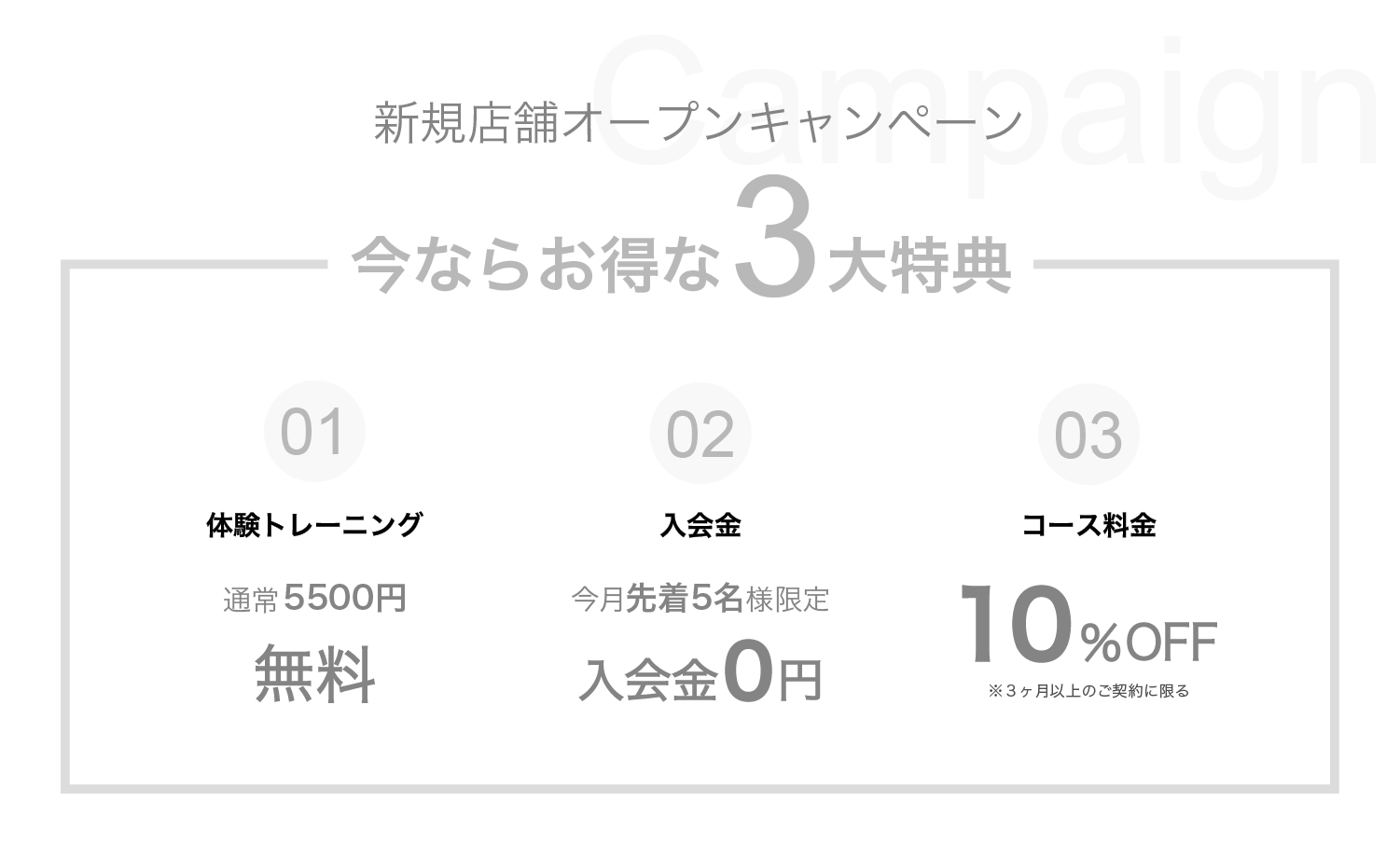 新規店舗オープンキャンペーン

今ならお得な3大特典

01

体験トレーニング

通常5500円

無料

02

入会金

今月先着5名様限定

入会金0円

03

コース料金

10%OFF

※3ヶ月以上のご契約に限る

Campaign